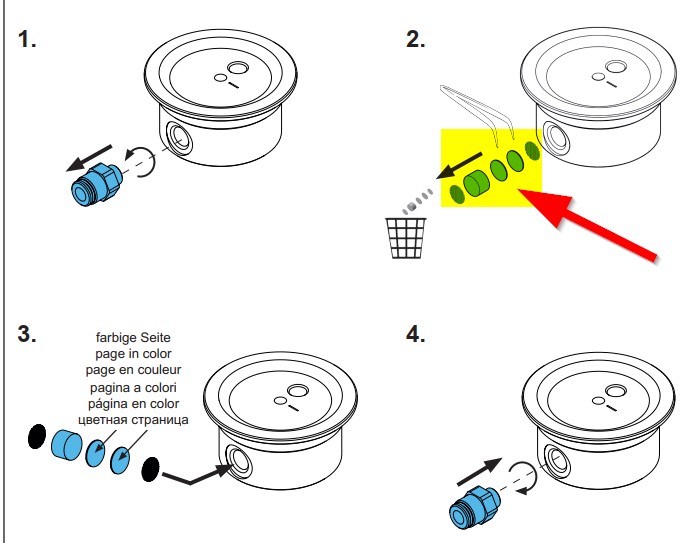 1.

2.

3.

farbige Seite
page in color
page en couleur
pagina a colori
página en color
цветная страница

4.